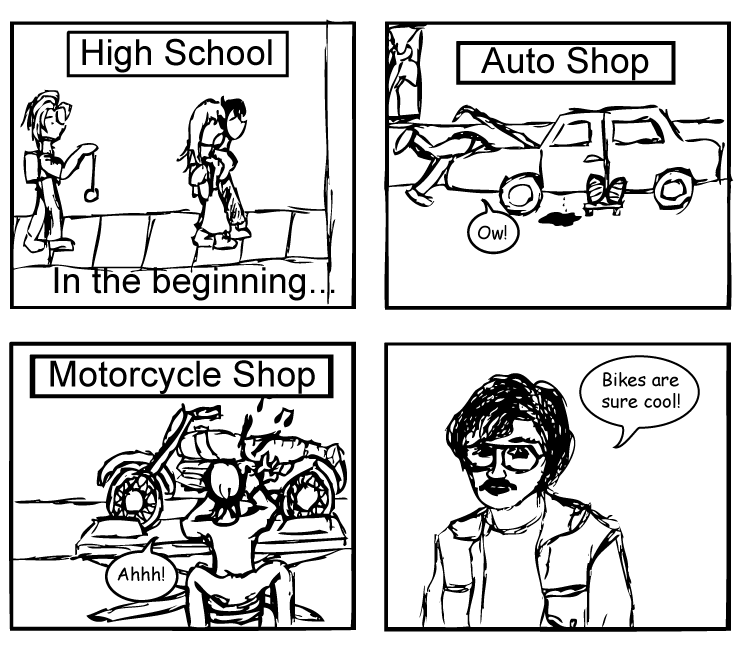 High School

In the beginning...

Auto Shop

Ow!

Motorcycle Shop

Ahhh!

Bikes are sure cool!